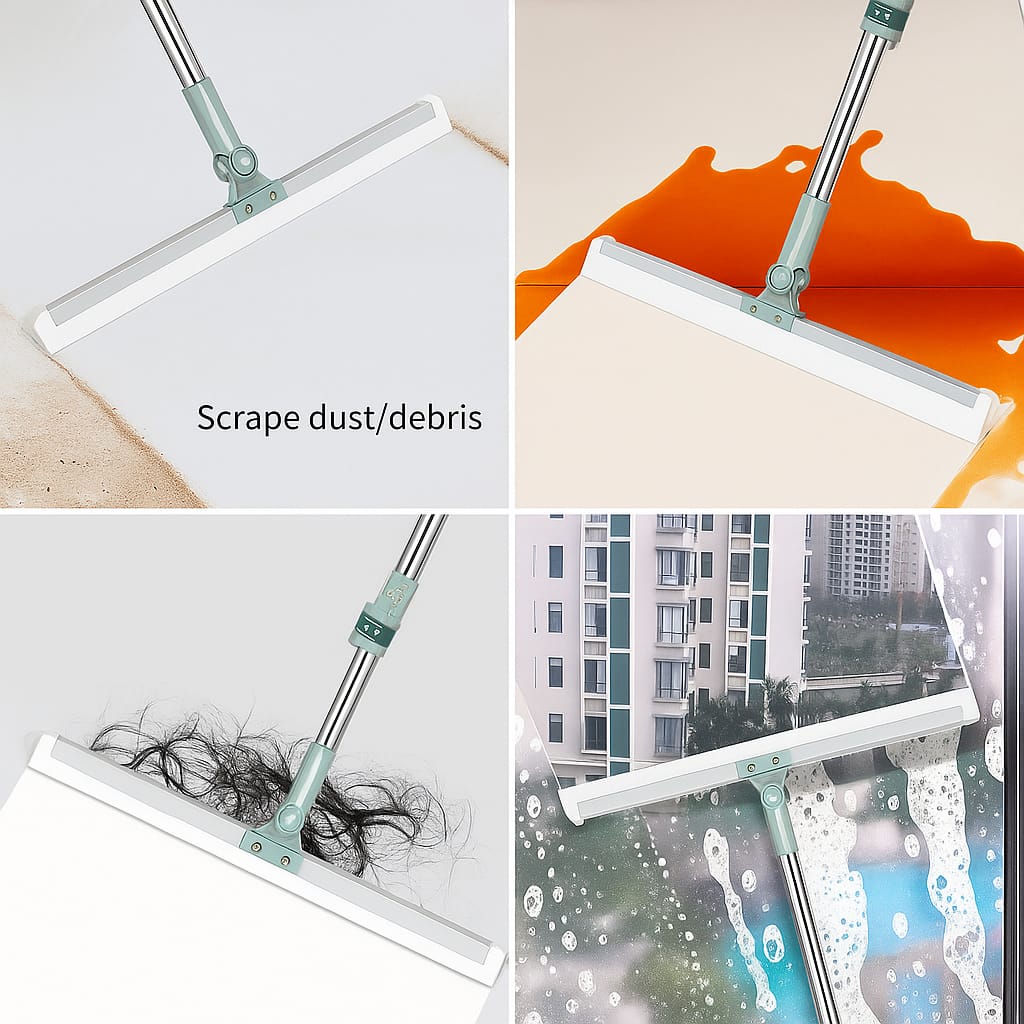 Scrape dust/debris